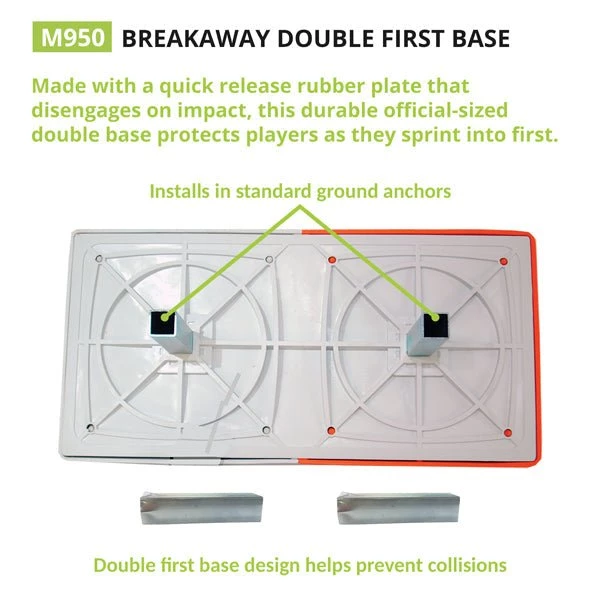 M950 BREAKAWAY DOUBLE FIRST BASE

Made with a quick release rubber plate that disengages on impact, this durable official-sized double base protects players as they sprint into first.

Installs in standard ground anchors

Double first base design helps prevent collisions